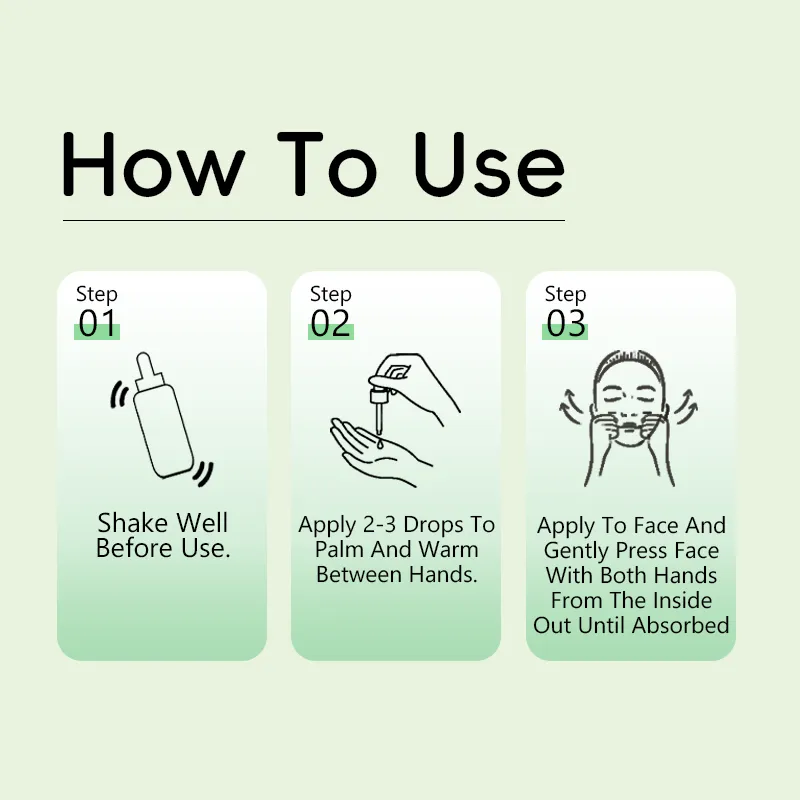 How To Use

Step
01

Shake Well Before Use.

Step
02

Apply 2-3 Drops To Palm And Warm Between Hands.

Step
03

Apply To Face And Gently Press Face With Both Hands From The Inside Out Until Absorbed